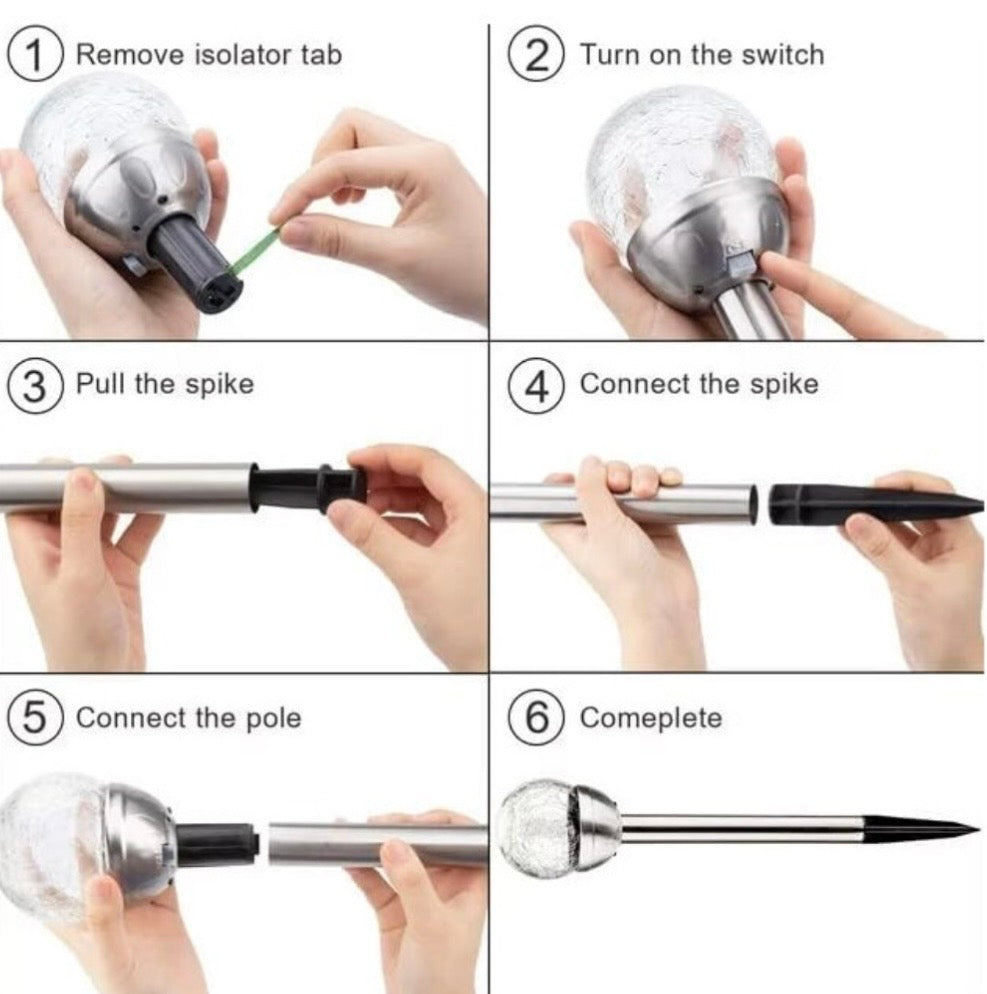 1 Remove isolator tab

2 Turn on the switch

3 Pull the spike

4 Connect the spike

5 Connect the pole

6 Comeplete