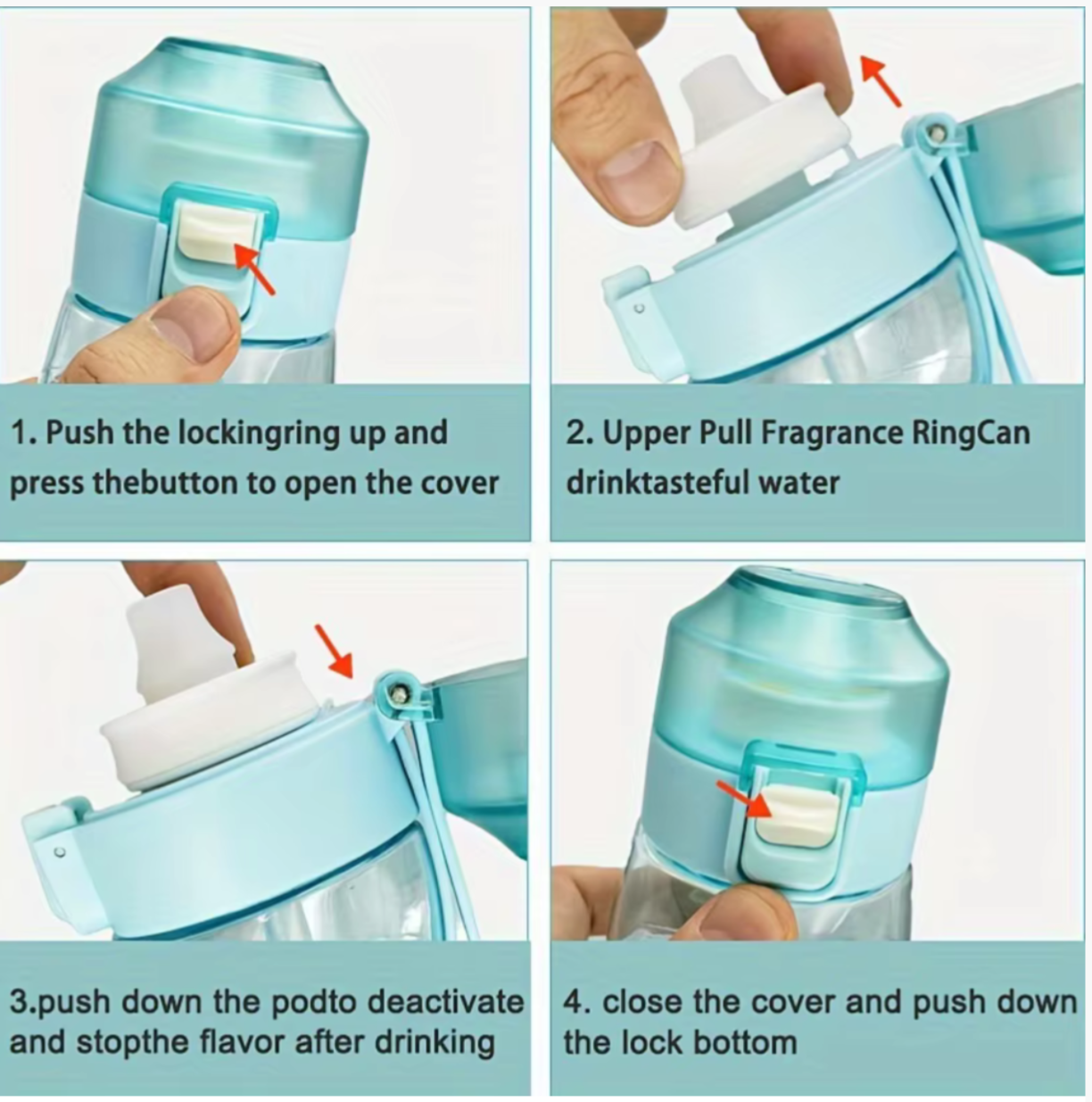 1. Push the lockingring up and press thebutton to open the cover

2. Upper Pull Fragrance RingCan drinktasteful water

3.push down the podto deactivate and stopthe flavor after drinking

4. close the cover and push down the lock bottom