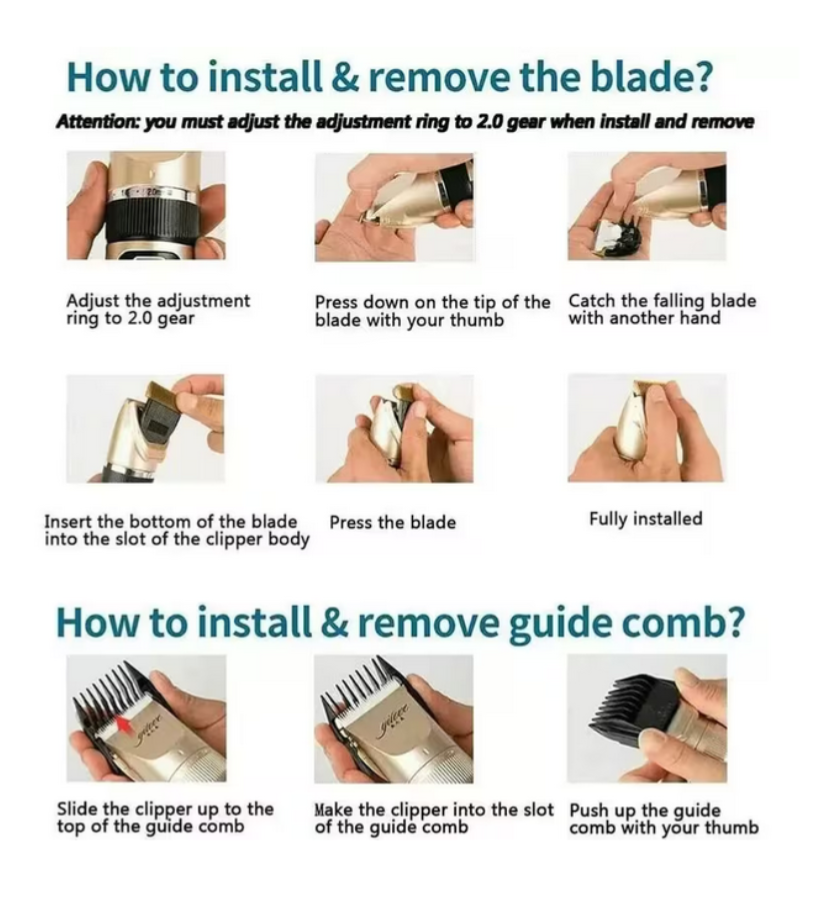 How to install & remove the blade?

Attention: you must adjust the adjustment ring to 2.0 gear when install and remove

Adjust the adjustment ring to 2.0 gear

Press down on the tip of the blade with your thumb

Catch the falling blade with another hand

Insert the bottom of the blade into the slot of the clipper body

Press the blade

Fully installed

How to install & remove guide comb?

Slide the clipper up to the top of the guide comb

Make the clipper into the slot of the guide comb

Push up the guide comb with your thumb