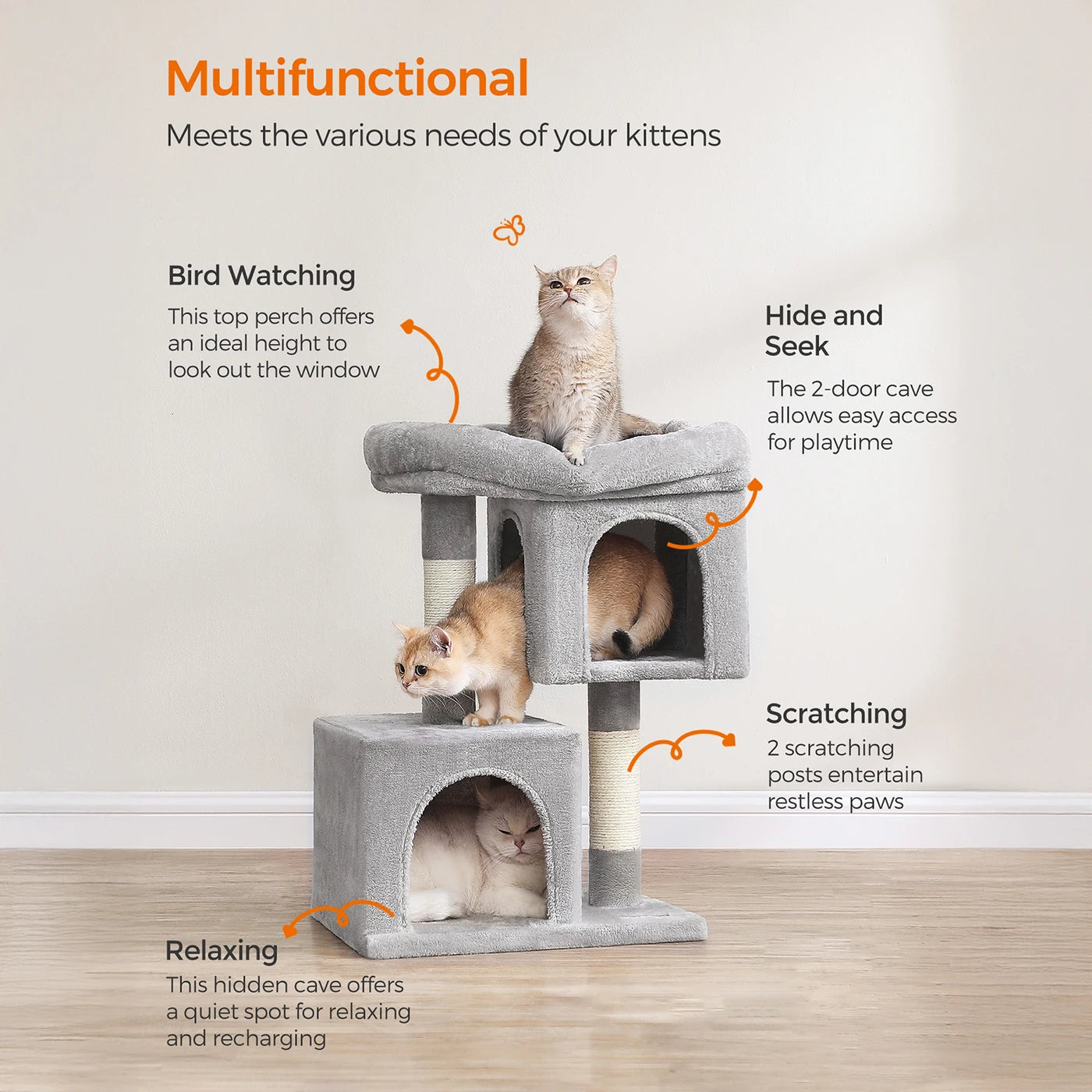 Multifunctional

Meets the various needs of your kittens

Bird Watching

This top perch offers an ideal height to look out the window

Hide and Seek

The 2-door cave allows easy access for playtime

Scratching

2 scratching posts entertain restless paws

Relaxing

This hidden cave offers a quiet spot for relaxing and recharging