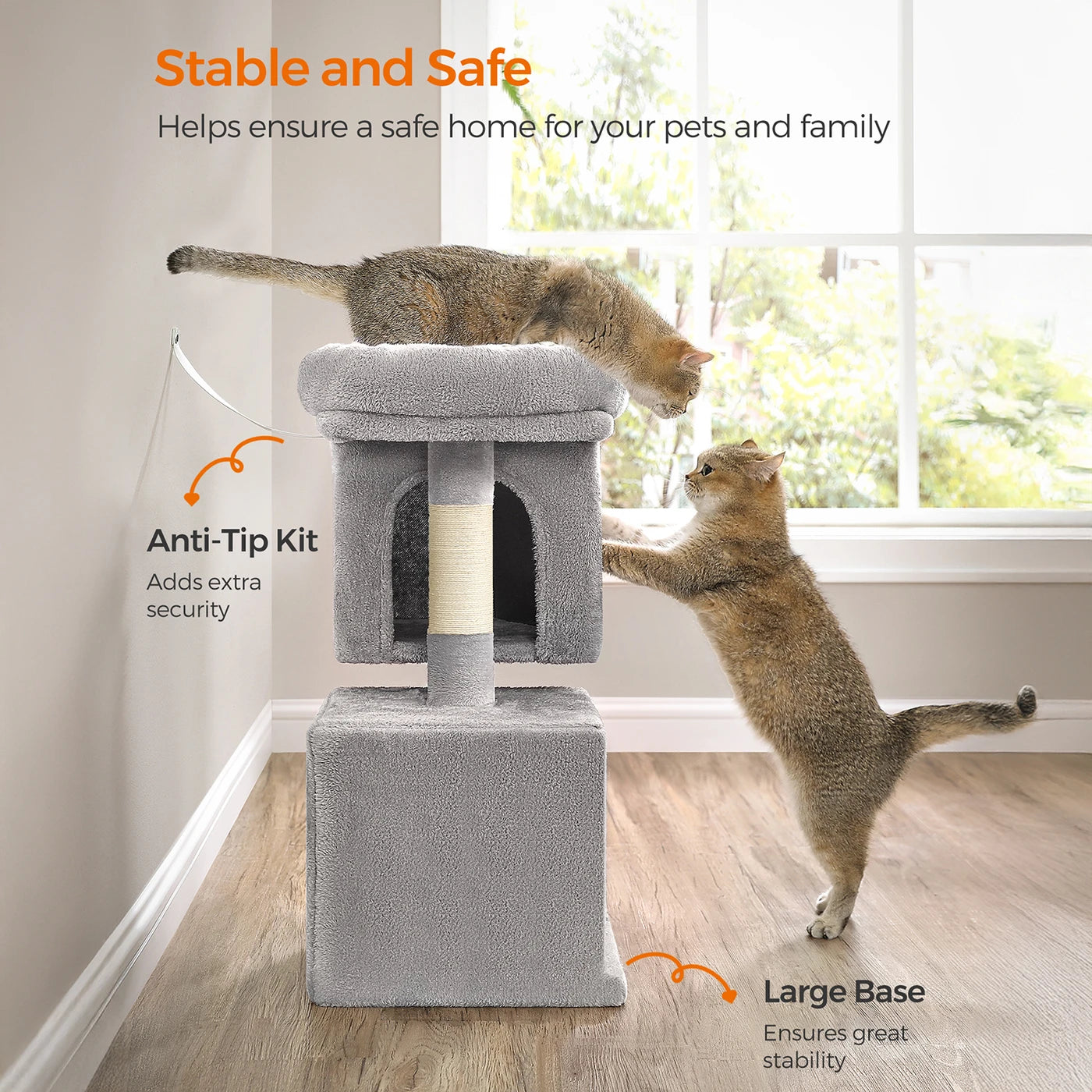 Stable and Safe

Helps ensure a safe home for your pets and family

Anti-Tip Kit

Adds extra security

Large Base

Ensures great stability